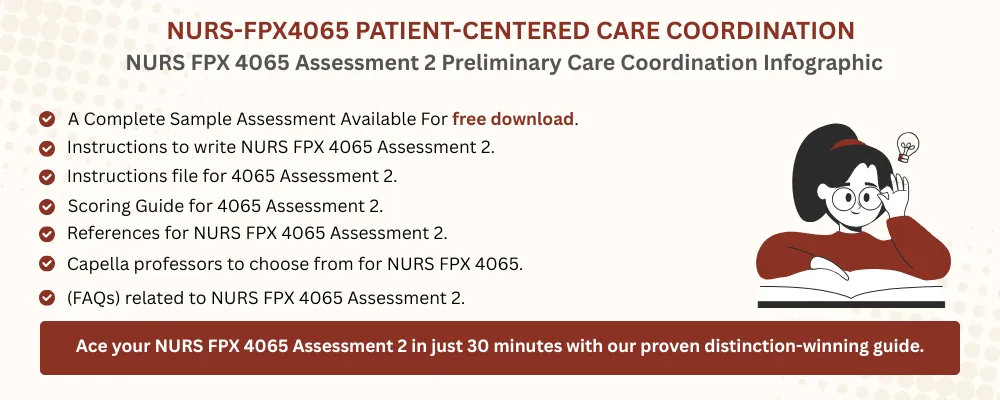 NURS-FPX4065 PATIENT-CENTERED CARE COORDINATION

NURS FPX 4065 Assessment 2 Preliminary Care Coordination Infographic

A Complete Sample Assessment Available For free download.

Instructions to write NURS FPX 4065 Assessment 2.

Instructions file for 4065 Assessment 2.

Scoring Guide for 4065 Assessment 2.

References for NURS FPX 4065 Assessment 2.

Capella professors to choose from for NURS FPX 4065.

(FAQs) related to NURS FPX 4065 Assessment 2.

Ace your NURS FPX 4065 Assessment 2 in just 30 minutes with our proven distinction-winning guide.